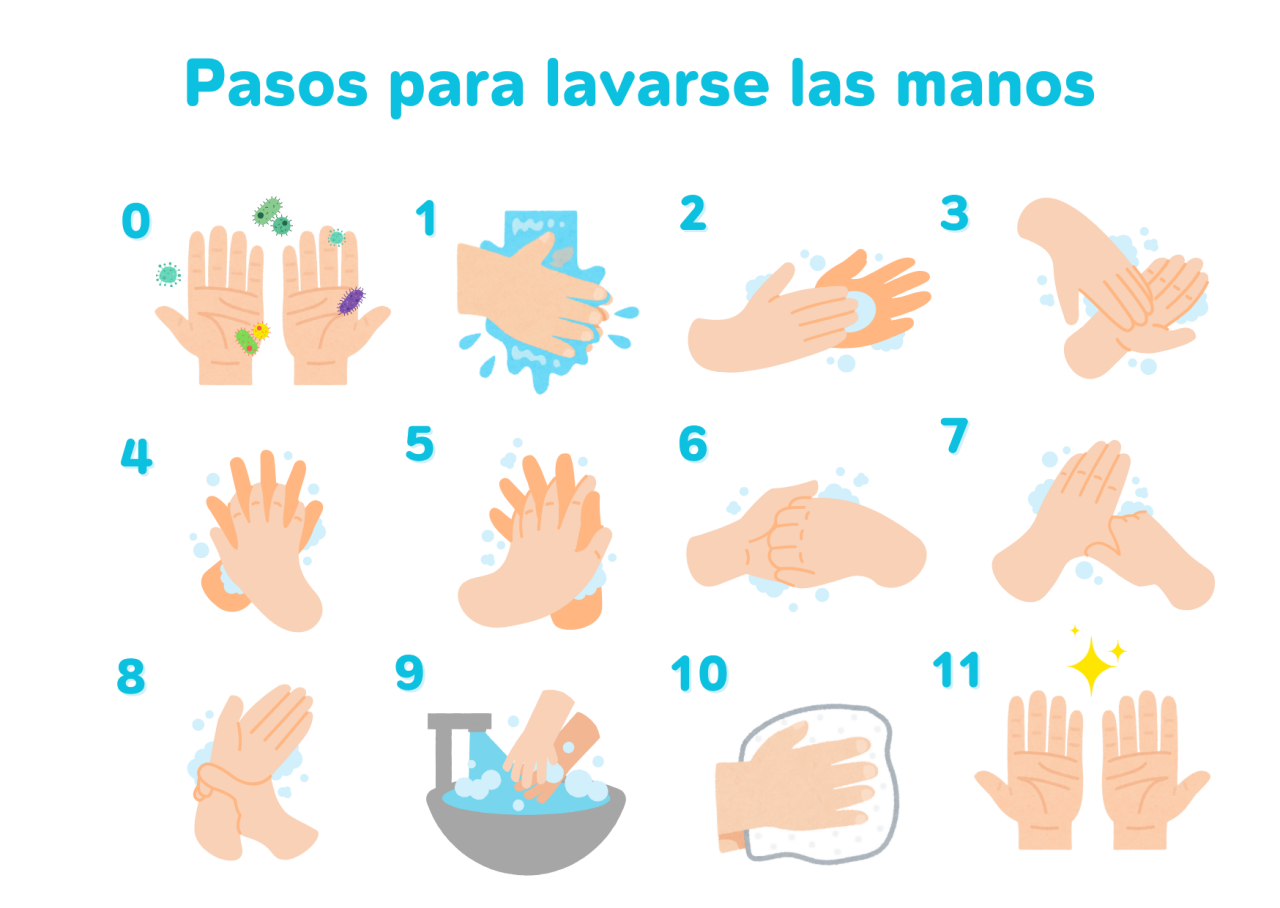 Pasos para lavarse las manos

0

1

2

3

4

5

6

7

8

9

10

11